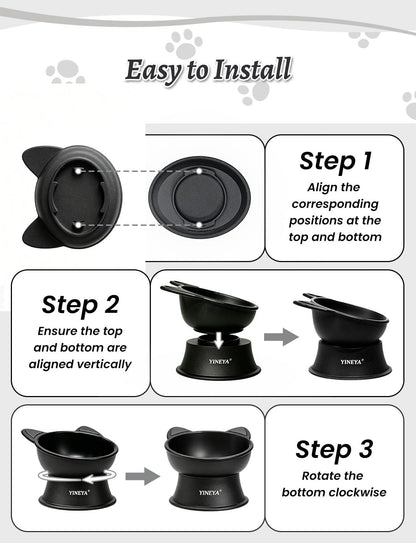 Easy to Install

Step 1
Align the corresponding positions at the top and bottom

Step 2
Ensure the top and bottom are aligned vertically

YINEYA®

YINEYA®

YINEYA®

YINEYA®

Step 3
Rotate the bottom clockwise